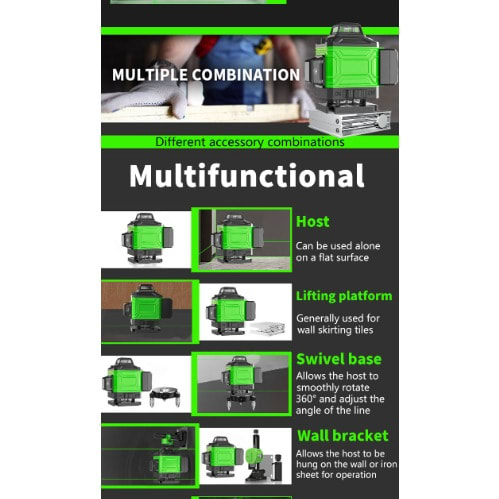 MULTIPLE COMBINATION

Different accessory combinations

Multifunctional

Host

Can be used alone on a flat surface

Lifting platform

Generally used for wall skirting tiles

Swivel base

Allows the host to smoothly rotate 360° and adjust the angle of the line

Wall bracket

Allows the host to be hung on the wall or iron sheet for operation