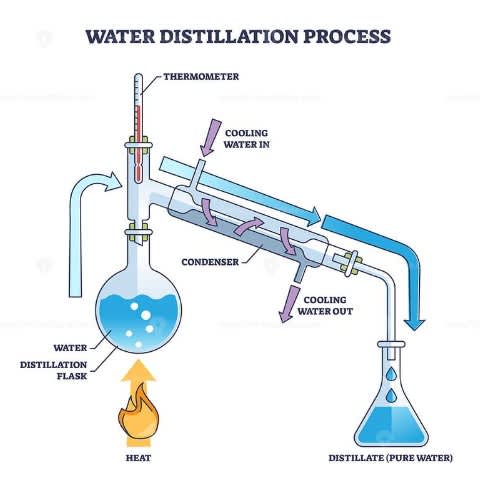 WATER DISTILLATION PROCESS

THERMOMETER

COOLING WATER IN

CONDENSER

COOLING WATER OUT

WATER

DISTILLATION FLASK

HEAT

DISTILLATE (PURE WATER)