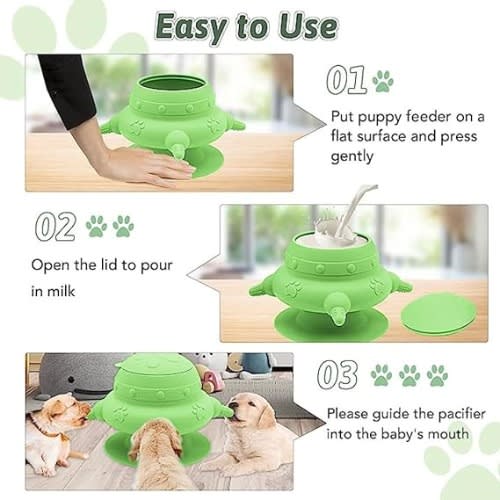 Easy to Use

01

Put puppy feeder on a flat surface and press gently

02

Open the lid to pour in milk

03

Please guide the pacifier into the baby's mouth