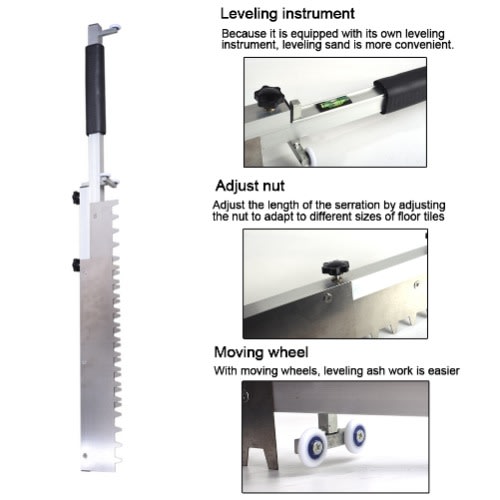 Leveling instrument

Because it is equipped with its own leveling instrument, leveling sand is more convenient.

Adjust nut

Adjust the length of the serration by adjusting the nut to adapt to different sizes of floor tiles

Moving wheel

With moving wheels, leveling ash work is easier