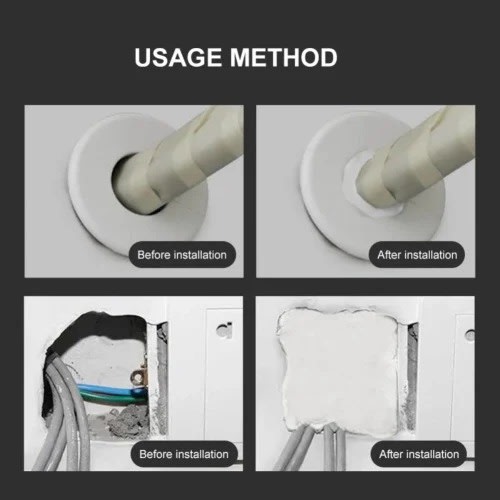 USAGE METHOD

Before installation

After installation

Before installation

After installation