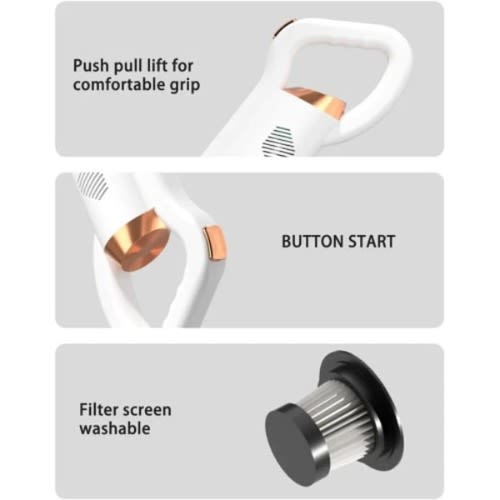 Push pull lift for comfortable grip

BUTTON START

Filter screen washable