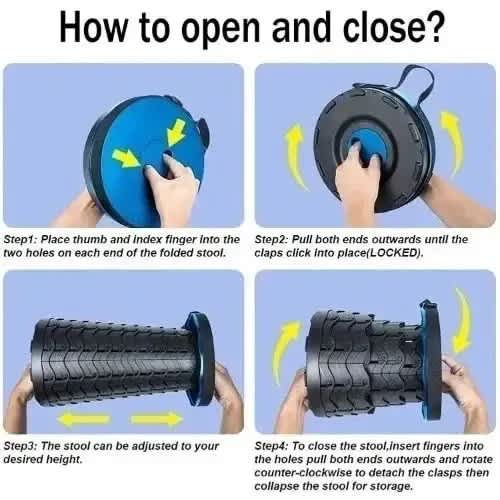 How to open and close?

Step1: Place thumb and index finger into the two holes on each end of the folded stool.

Step2: Pull both ends outwards until the claps click into place(LOCKED).

Step3: The stool can be adjusted to your desired height.

Step4: To close the stool,insert fingers into the holes pull both ends outwards and rotate counter-clockwise to detach the clasps then collapse the stool for storage.