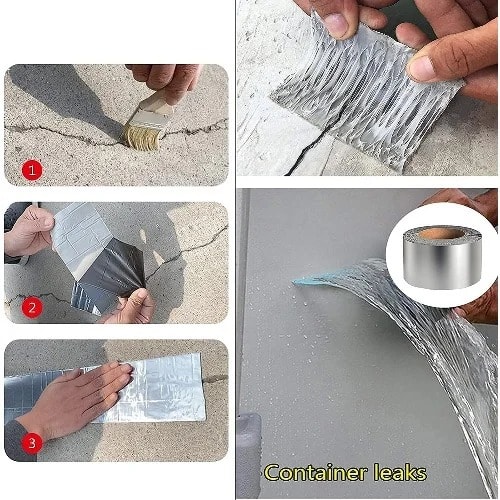 1

2

3

Container leaks