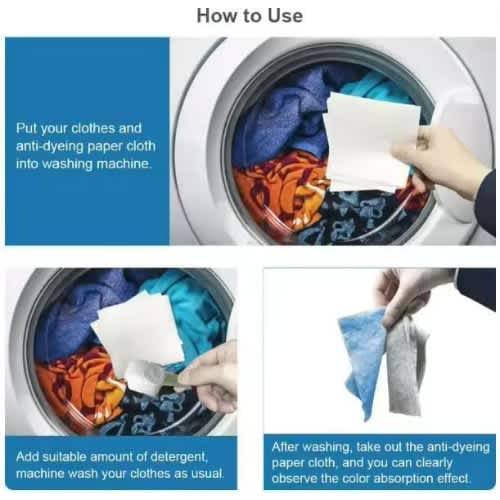 How to Use

Put your clothes and anti-dyeing paper cloth into washing machine.

Add suitable amount of detergent, machine wash your clothes as usual.

After washing, take out the anti-dyeing paper cloth, and you can clearly observe the color absorption effect.