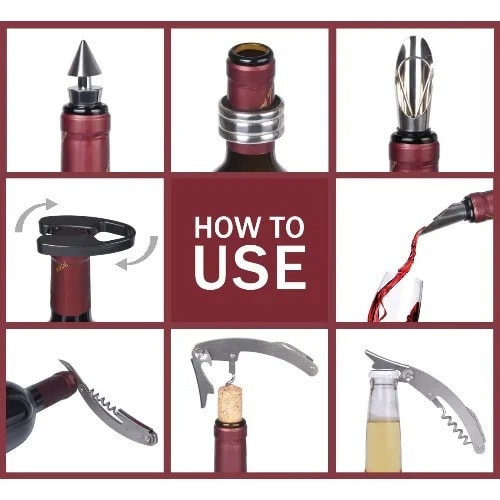 HOW TO
USE