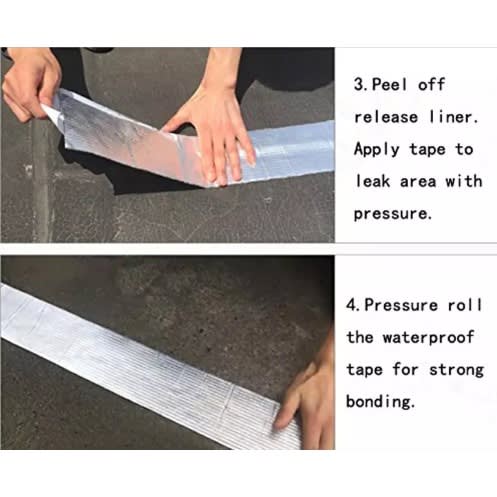 3. Peel off release liner. Apply tape to leak area with pressure.

4. Pressure roll the waterproof tape for strong bonding.