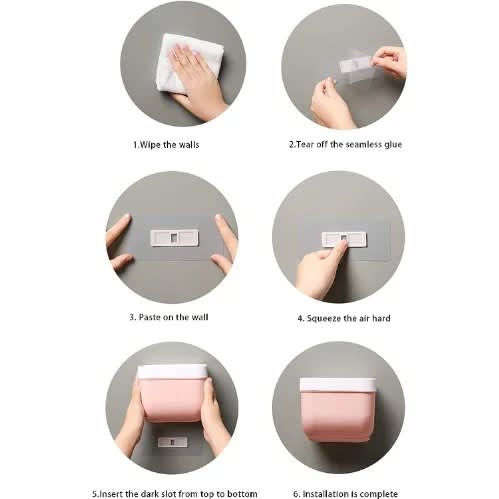 1.Wipe the walls

2.Tear off the seamless glue

3. Paste on the wall

4. Squeeze the air hard

5.Insert the dark slot from top to bottom

6. Installation is complete