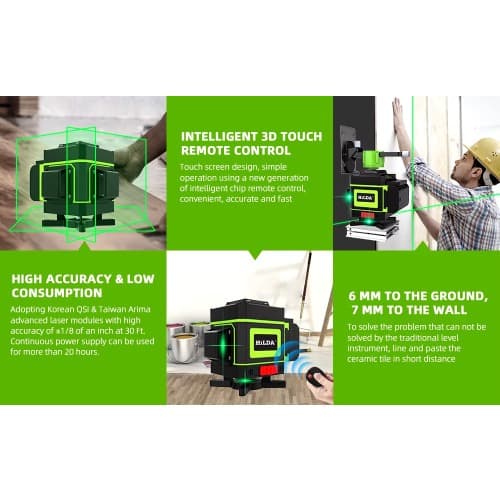 INTELLIGENT 3D TOUCH REMOTE CONTROL

Touch screen design, simple operation using a new generation of intelligent chip remote control, convenient, accurate and fast

HILDA

HIGH ACCURACY & LOW CONSUMPTION

Adopting Korean QSI & Taiwan Arima advanced laser modules with high accuracy of ±1/8 of an inch at 30 Ft. Continuous power supply can be used for more than 20 hours.

HILDA

6 MM TO THE GROUND, 7 MM TO THE WALL

To solve the problem that can not be solved by the traditional level instrument, line and paste the ceramic tile in short distance