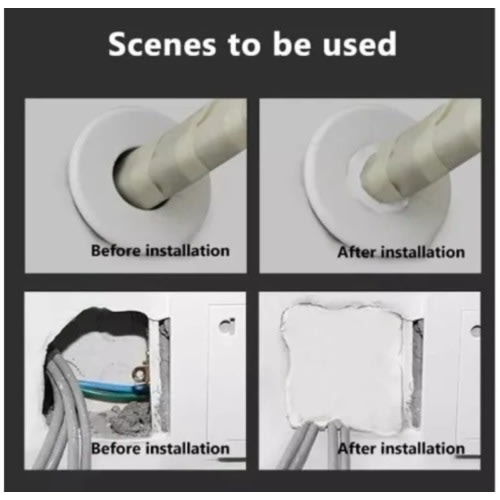 Scenes to be used

Before installation

After installation

Before installation

After installation