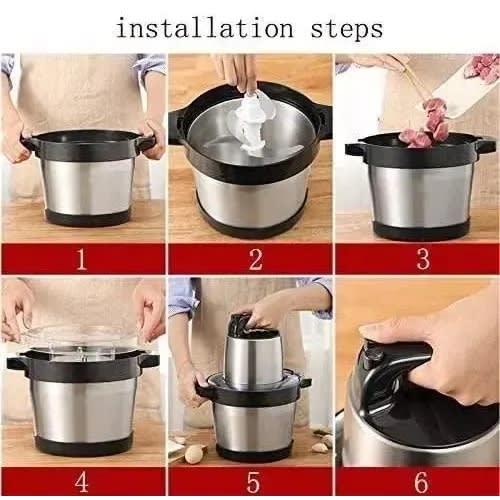 installation steps

1

2

3

4

5

6