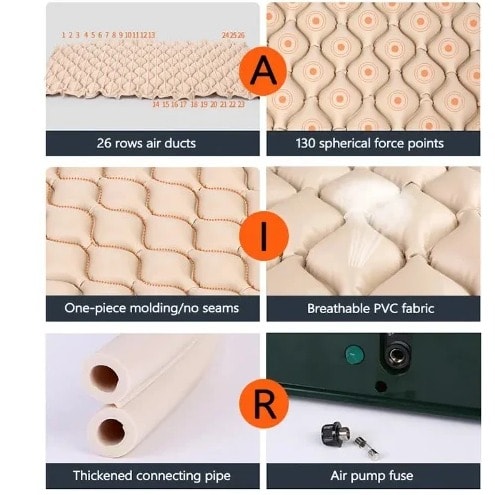 1 2 3 4 5 6 7 8 9 10 11 12 13 24 25 26

14 15 16 17 18 19 20 21 22 23

A

26 rows air ducts

130 spherical force points

I

One-piece molding/no seams

Breathable PVC fabric

R

Thickened connecting pipe

Air pump fuse