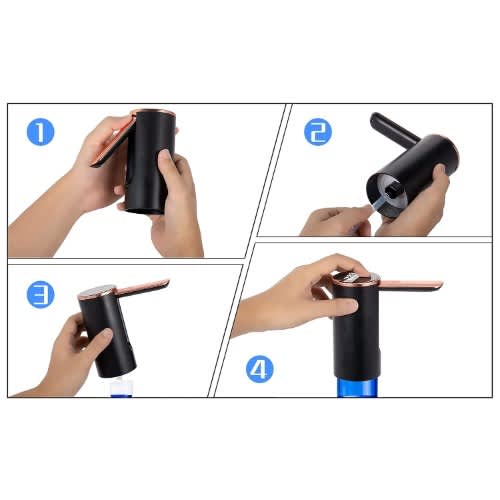 1

2

3

4