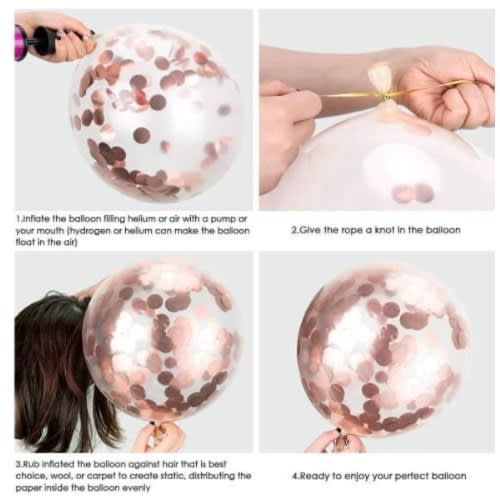 1.Inflate the balloon filling helium or air with a pump or your mouth (hydrogen or helium can make the balloon float in the air)

2.Give the rope a knot in the balloon

3.Rub inflated the balloon against hair that is best choice, wool, or carpet to create static, distributing the paper inside the balloon evenly

4.Ready to enjoy your perfect balloon