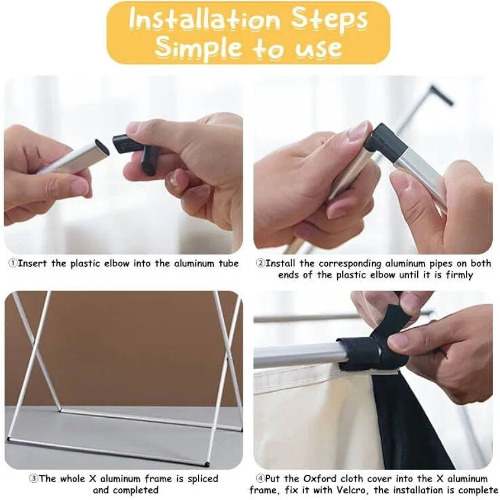 Installation Steps
Simple to use

①Insert the plastic elbow into the aluminum tube

②Install the corresponding aluminum pipes on both ends of the plastic elbow until it is firmly

③The whole X aluminum frame is spliced and completed

④Put the Oxford cloth cover into the X aluminum frame, fix it with Velcro, the installation is complete