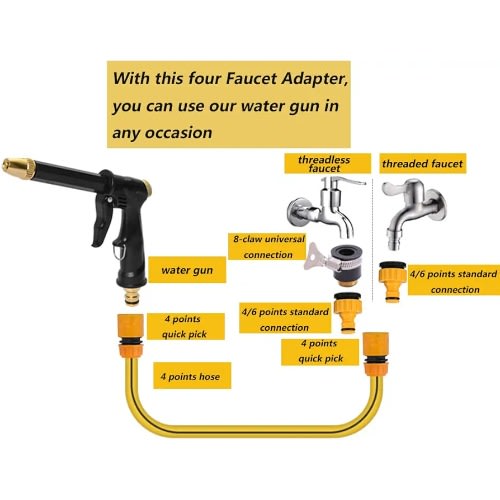 With this four Faucet Adapter, you can use our water gun in any occasion

threadless faucet

threaded faucet

8-claw universal connection

water gun

4/6 points standard connection

4 points quick pick

4/6 points standard connection

4 points quick pick

4 points hose