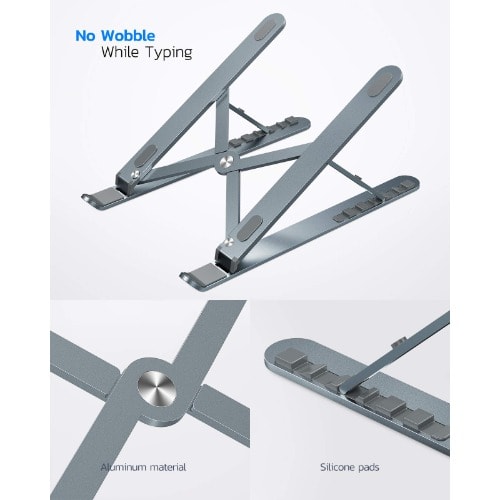 No Wobble
While Typing

Aluminum material

Silicone pads