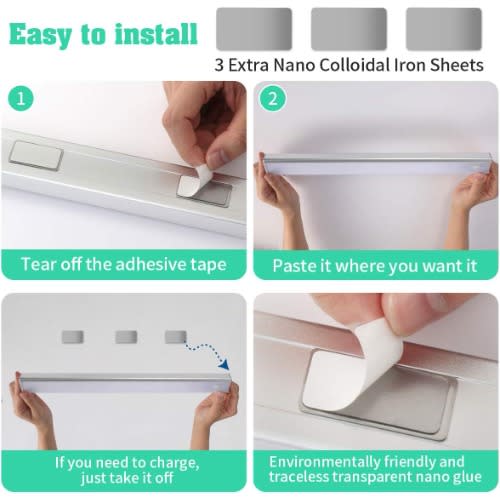 Easy to install

3 Extra Nano Colloidal Iron Sheets

1

Tear off the adhesive tape

2

Paste it where you want it

If you need to charge, just take it off

Environmentally friendly and traceless transparent nano glue