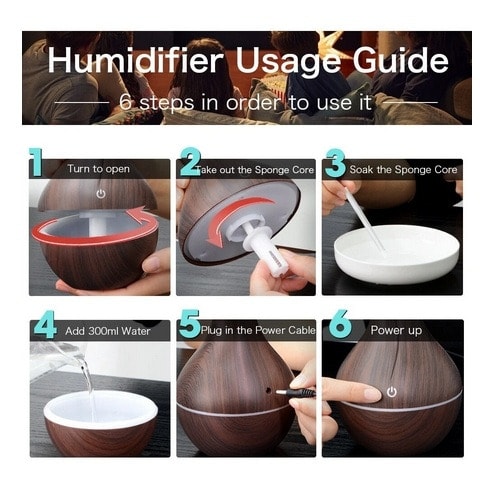 Humidifier Usage Guide

6 steps in order to use it

1 Turn to open

2 Take out the Sponge Core

3 Soak the Sponge Core

4 Add 300ml Water

5 Plug in the Power Cable

6 Power up