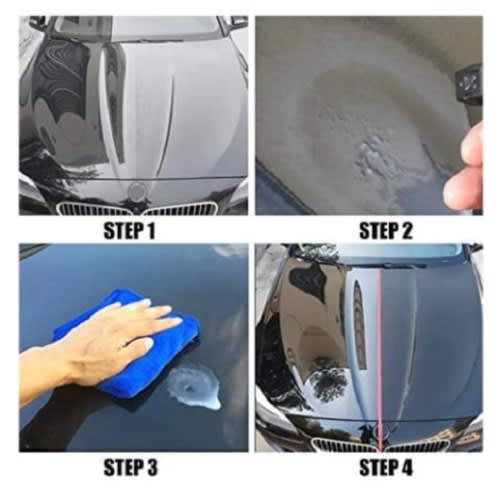 STEP 1

STEP 2

STEP 3

STEP 4