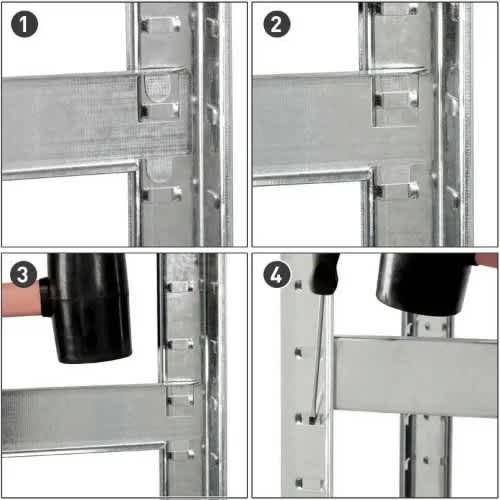 1
2
3
4