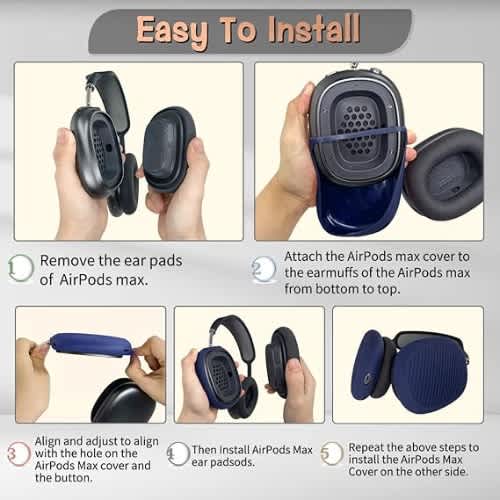 Easy To Install

1 Remove the ear pads of AirPods max.

2 Attach the AirPods max cover to the earmuffs of the AirPods max from bottom to top.

3 Align and adjust to align with the hole on the AirPods Max cover and the button.

4 Then Install AirPods Max ear padsods.

5 Repeat the above steps to install the AirPods Max Cover on the other side.