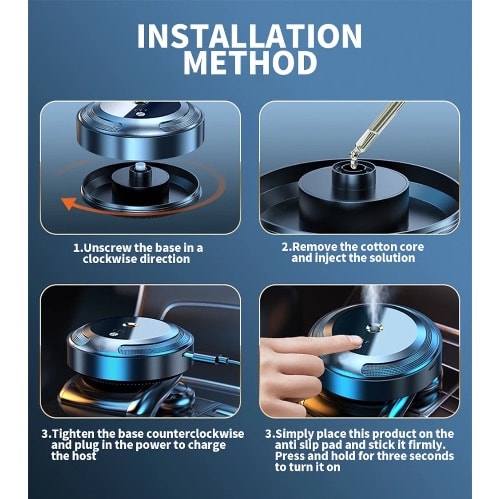 INSTALLATION METHOD

1.Unscrew the base in a clockwise direction

2.Remove the cotton core and inject the solution

3.Tighten the base counterclockwise and plug in the power to charge the host

3.Simply place this product on the anti slip pad and stick it firmly. Press and hold for three seconds to turn it on