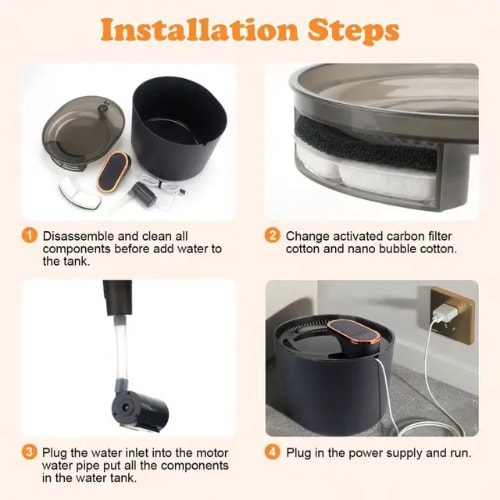 Installation Steps

1 Disassemble and clean all components before add water to the tank.

2 Change activated carbon filter cotton and nano bubble cotton.

3 Plug the water inlet into the motor water pipe put all the components in the water tank.

4 Plug in the power supply and run.