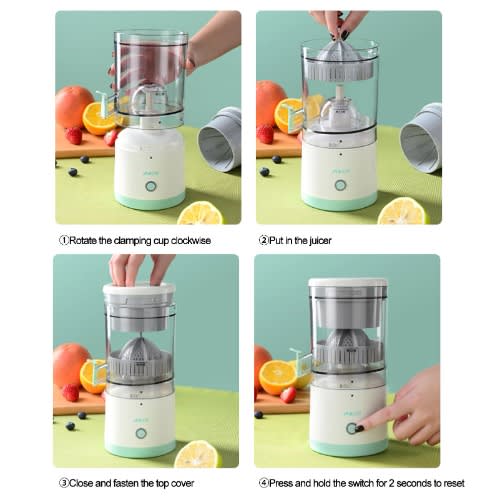 ①Rotate the clamping cup clockwise

②Put in the juicer

③Close and fasten the top cover

④Press and hold the switch for 2 seconds to reset