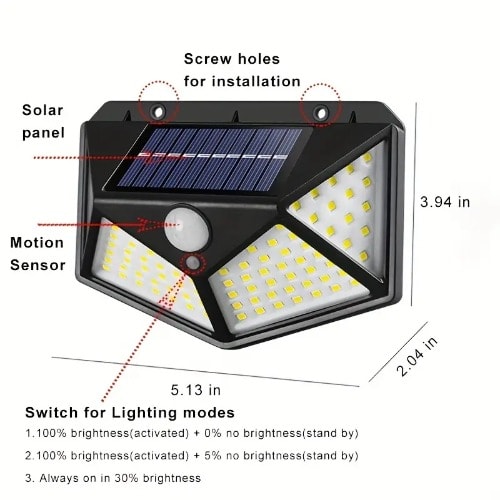 Screw holes for installation

Solar panel

Motion Sensor

3.94 in

2.04 in

5.13 in

Switch for Lighting modes

1.100% brightness(activated) + 0% no brightness(stand by)

2.100% brightness(activated) + 5% no brightness(stand by)

3. Always on in 30% brightness