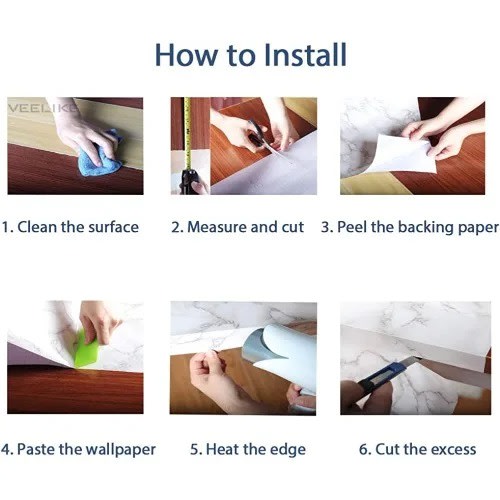 How to Install

VEELIKE

1. Clean the surface

2. Measure and cut

3. Peel the backing paper

4. Paste the wallpaper

5. Heat the edge

6. Cut the excess